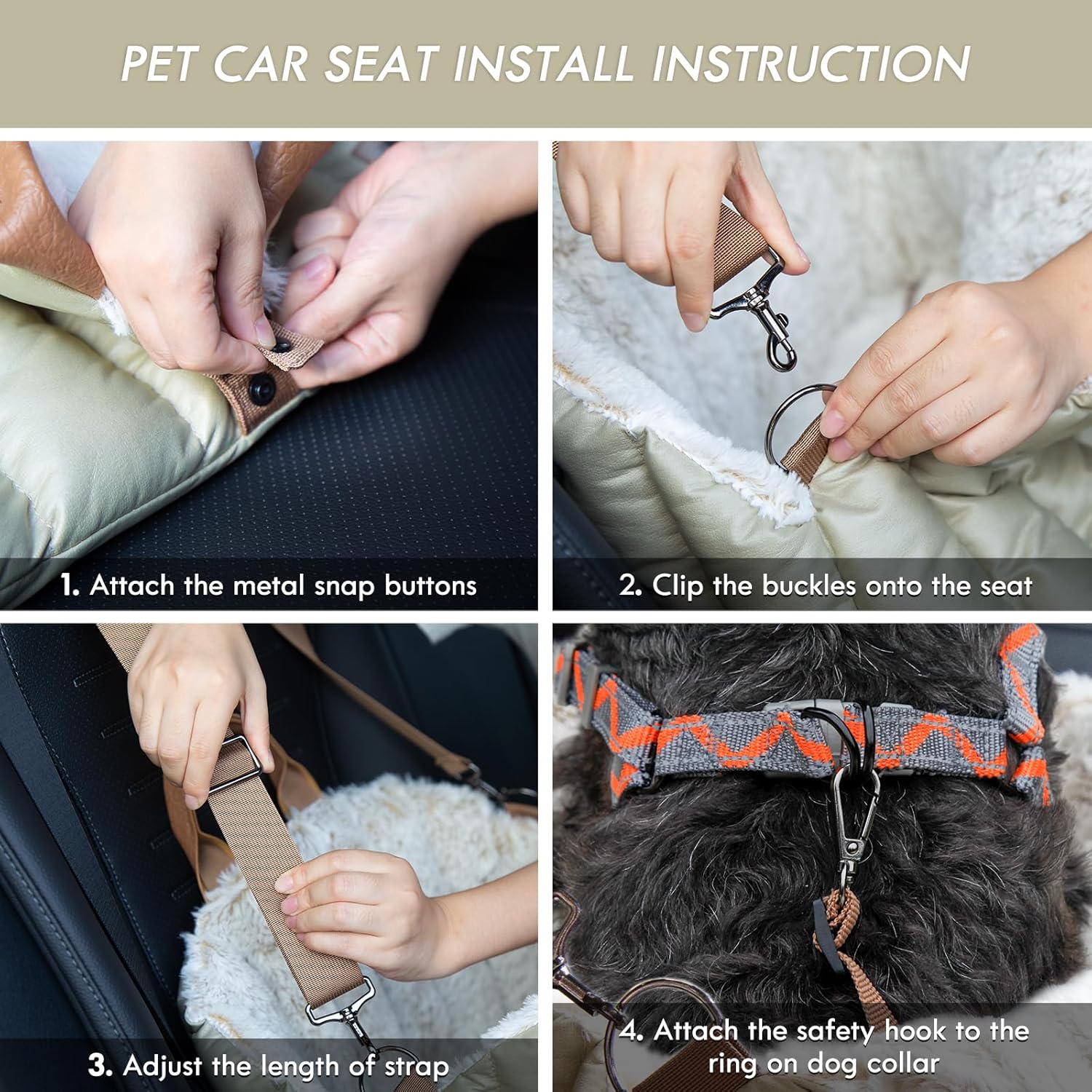 PET CAR SEAT INSTALL INSTRUCTION

1. Attach the metal snap buttons

2. Clip the buckles onto the seat

3. Adjust the length of strap

4. Attach the safety hook to the ring on dog collar