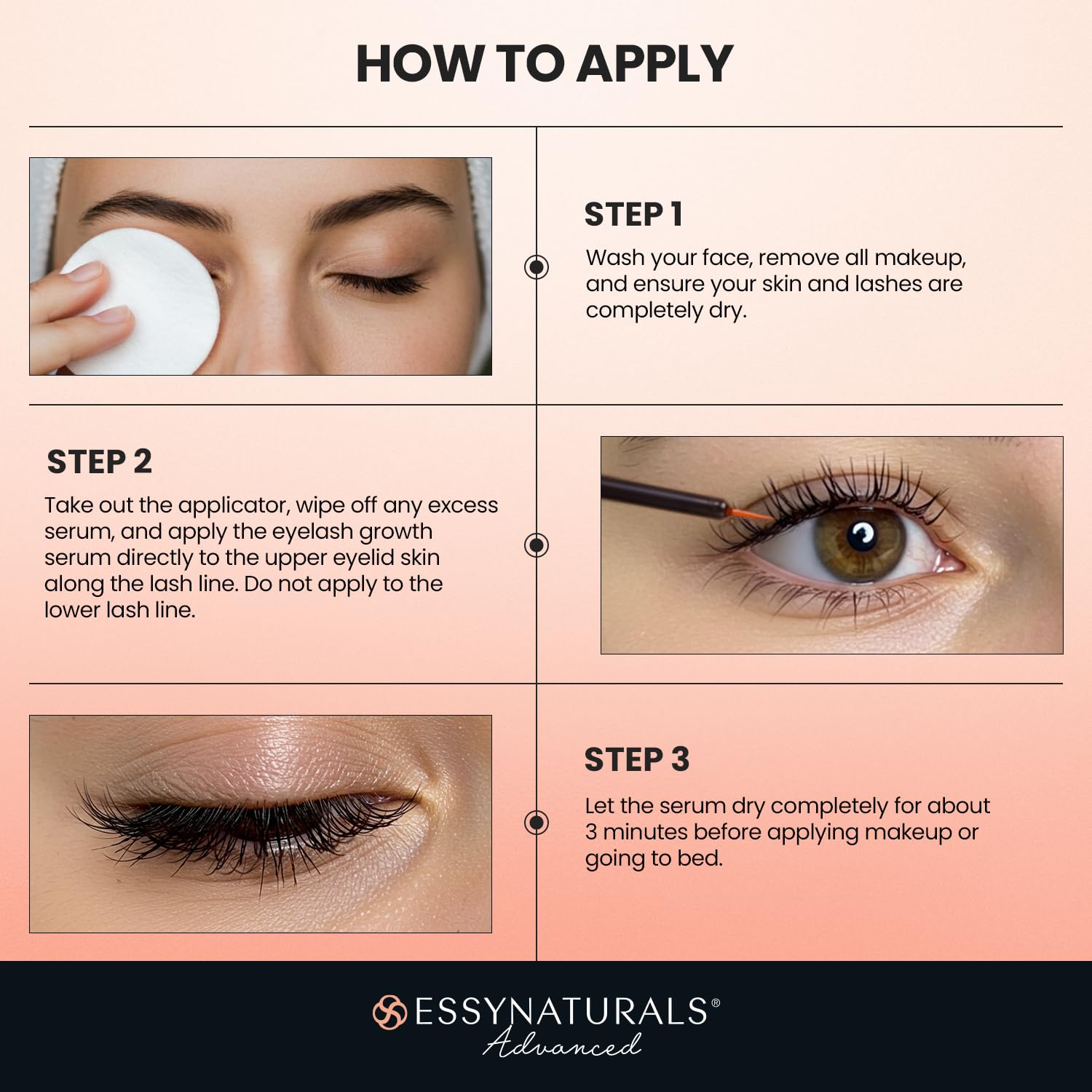 HOW TO APPLY

STEP 1

Wash your face, remove all makeup, and ensure your skin and lashes are completely dry.

STEP 2

Take out the applicator, wipe off any excess serum, and apply the eyelash growth serum directly to the upper eyelid skin along the lash line. Do not apply to the lower lash line.

STEP 3

Let the serum dry completely for about 3 minutes before applying makeup or going to bed.

ESSYNATURALS®
Advanced