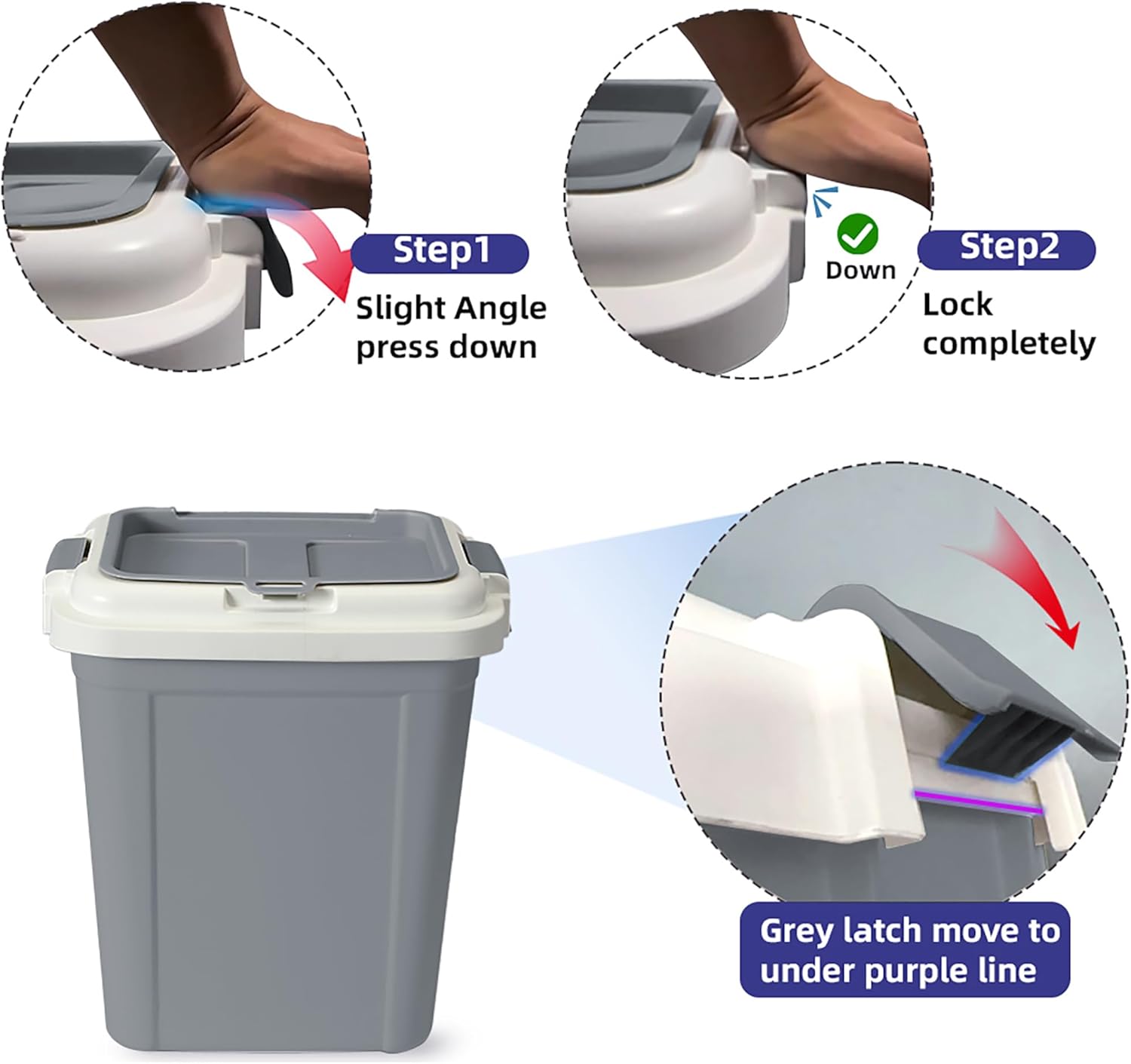 Step1
Slight Angle press down

Down

Step2
Lock completely

Grey latch move to under purple line