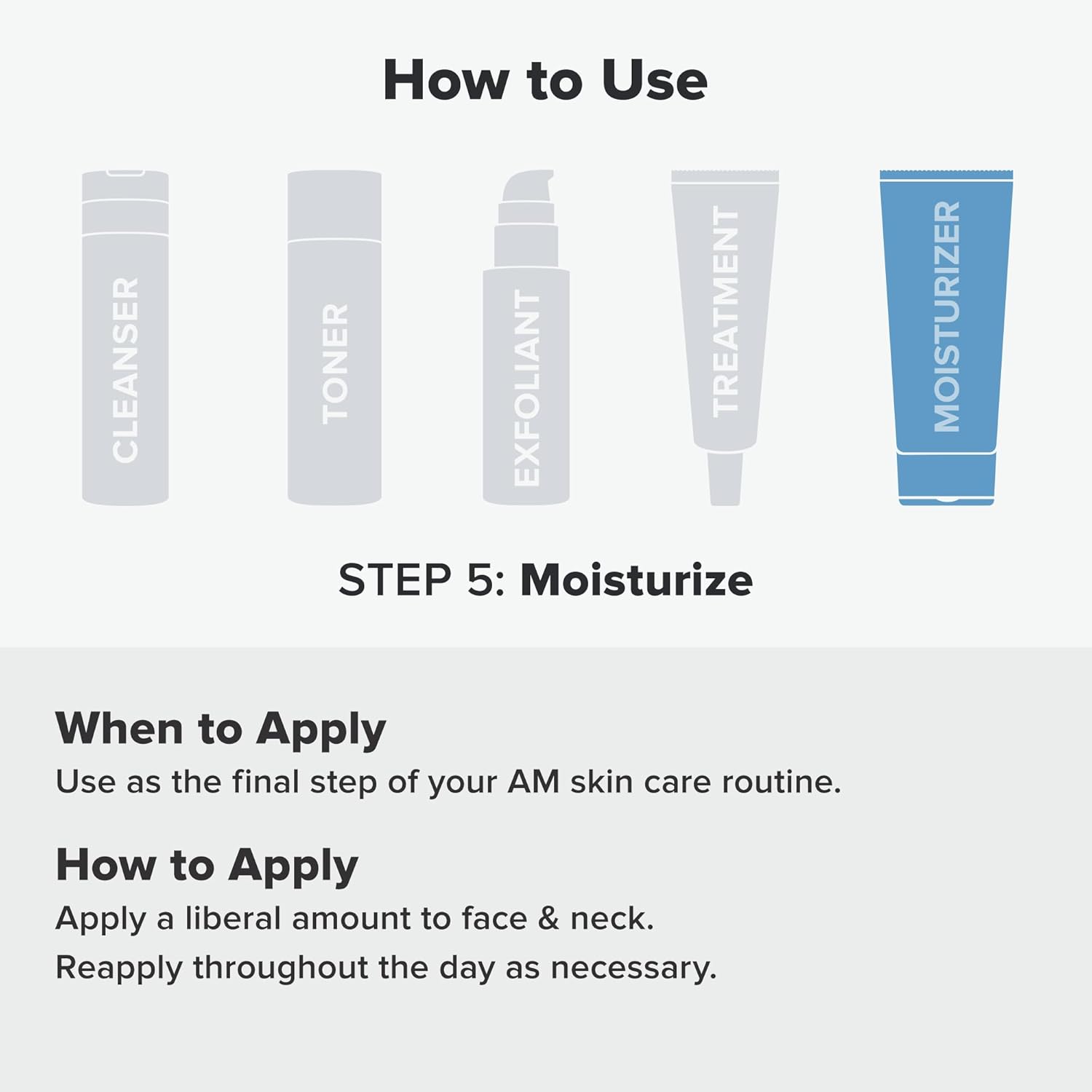 How to Use

CLEANSER

TONER

EXFOLIANT

TREATMENT

MOISTURIZER

STEP 5: Moisturize

When to Apply

Use as the final step of your AM skin care routine.

How to Apply

Apply a liberal amount to face & neck.
Reapply throughout the day as necessary.